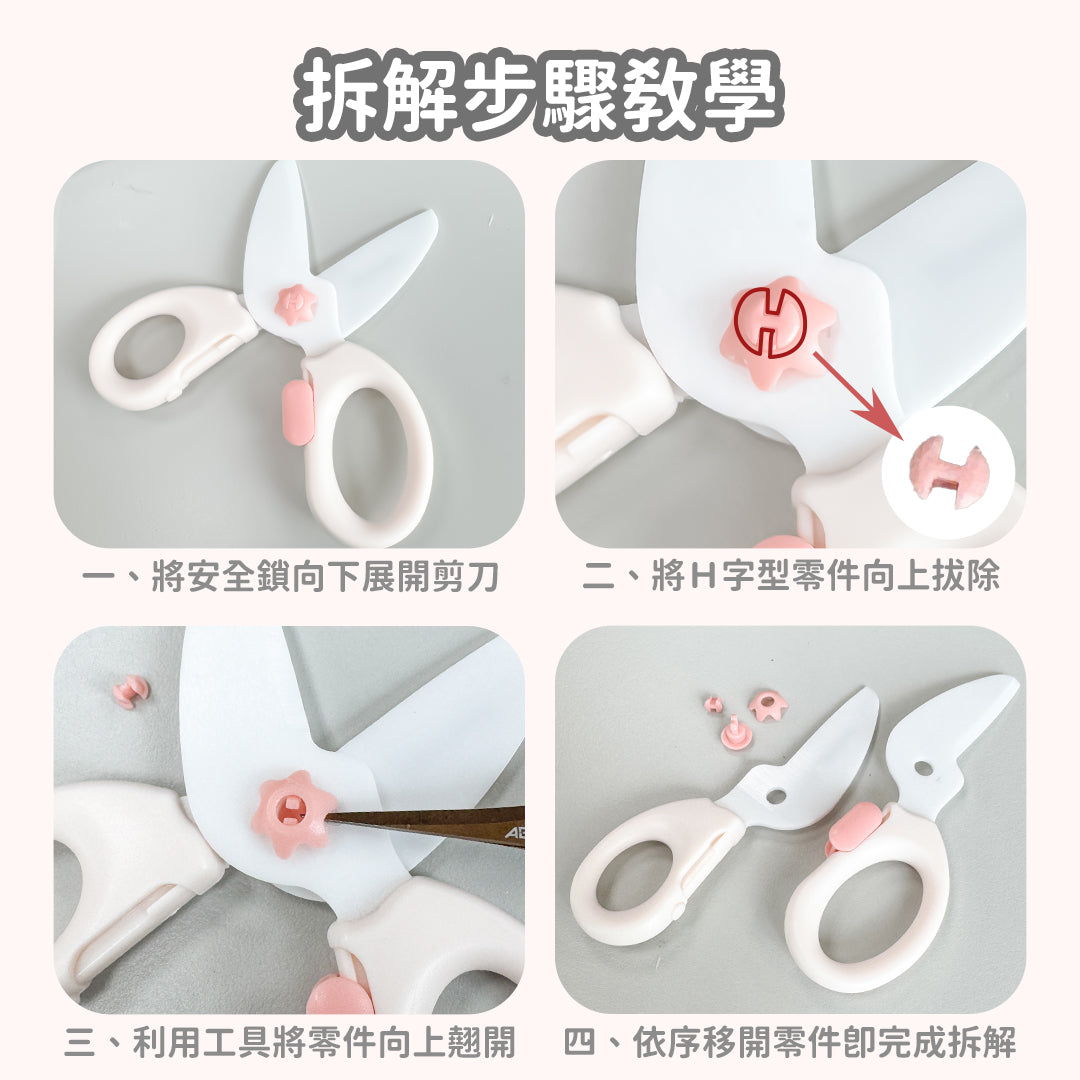 拆解步驟教學

一、將安全鎖向下展開剪刀

二、將H字型零件向上拔除

三、利用工具將零件向上翹開

四、依序移開零件即完成拆解